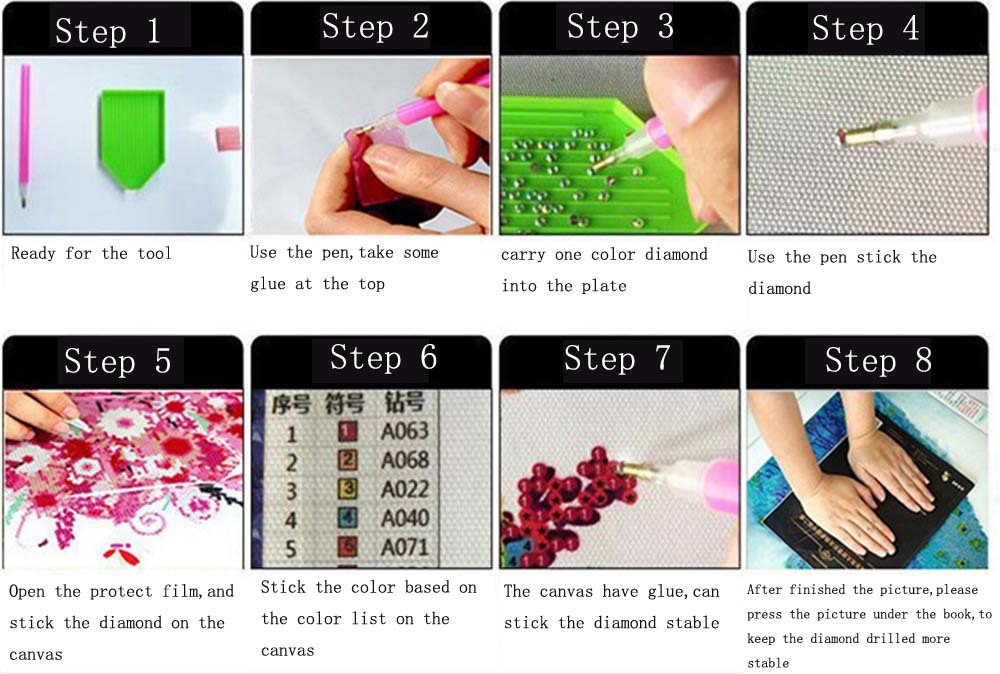 Step 1

Ready for the tool

Step 2

Use the pen,take some glue at the top

Step 3

carry one color diamond into the plate

Step 4

Use the pen stick the diamond

Step 5

Open the protect film,and stick the diamond on the canvas

Step 6

| 序号 | 符号 | 钻号 |
|---|---|---|
| 1 | 1 | A063 |
| 2 | 2 | A068 |
| 3 | 3 | A022 |
| 4 | 4 | A040 |
| 5 | 5 | A071 |

Stick the color based on the color list on the canvas

Step 7

The canvas have glue,can stick the diamond stable

Step 8

After finished the picture,please press the picture under the book,to keep the diamond drilled more stable